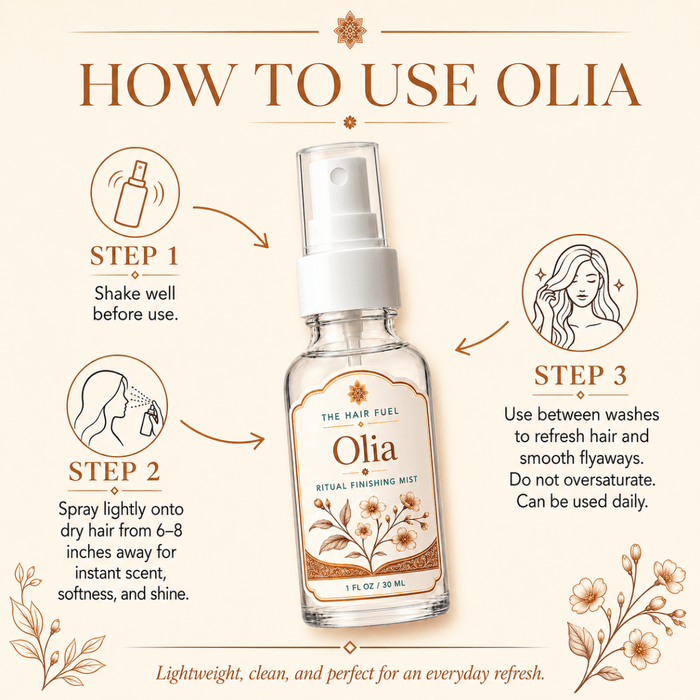 HOW TO USE OLIA

STEP 1
Shake well before use.

STEP 2
Spray lightly onto dry hair from 6–8 inches away for instant scent, softness, and shine.

THE HAIR FUEL
Olia
RITUAL FINISHING MIST
1 FL OZ / 30 ML

STEP 3
Use between washes to refresh hair and smooth flyaways. Do not oversaturate. Can be used daily.

Lightweight, clean, and perfect for an everyday refresh.